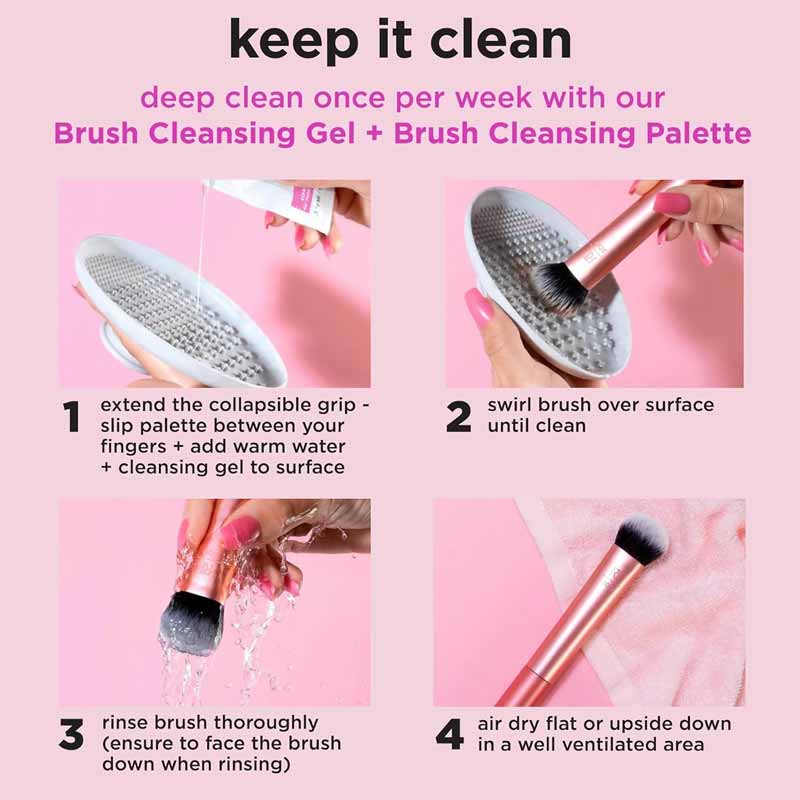 keep it clean

deep clean once per week with our
Brush Cleansing Gel + Brush Cleansing Palette

1 extend the collapsible grip - slip palette between your fingers + add warm water + cleansing gel to surface

2 swirl brush over surface until clean

3 rinse brush thoroughly (ensure to face the brush down when rinsing)

4 air dry flat or upside down in a well ventilated area