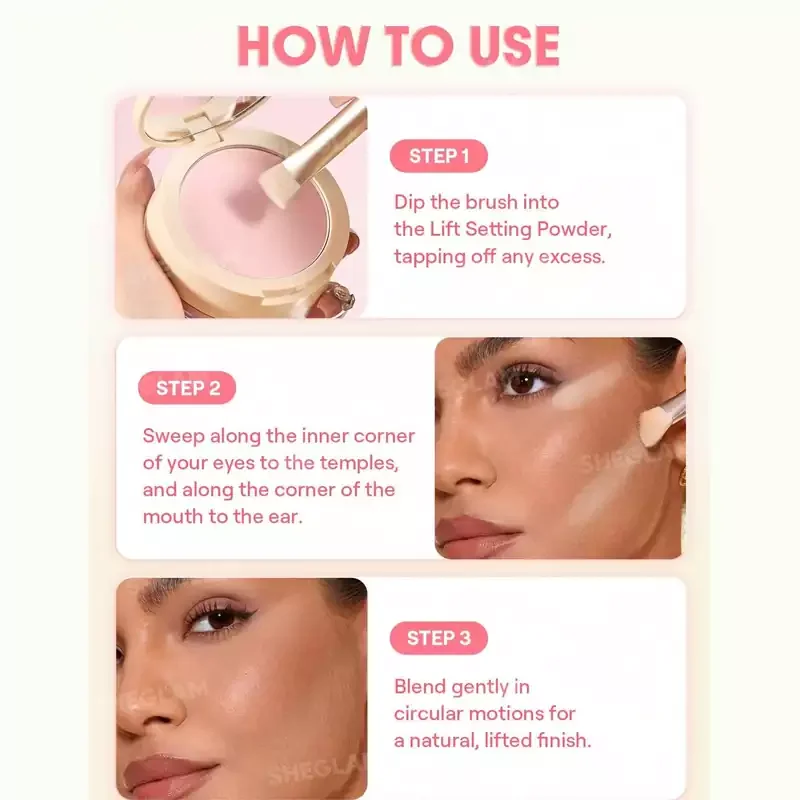 HOW TO USE

STEP 1

Dip the brush into the Lift Setting Powder, tapping off any excess.

STEP 2

Sweep along the inner corner of your eyes to the temples, and along the corner of the mouth to the ear.

SHEGLAM

STEP 3

Blend gently in circular motions for a natural, lifted finish.

SHEGLAM

SHEGLAM