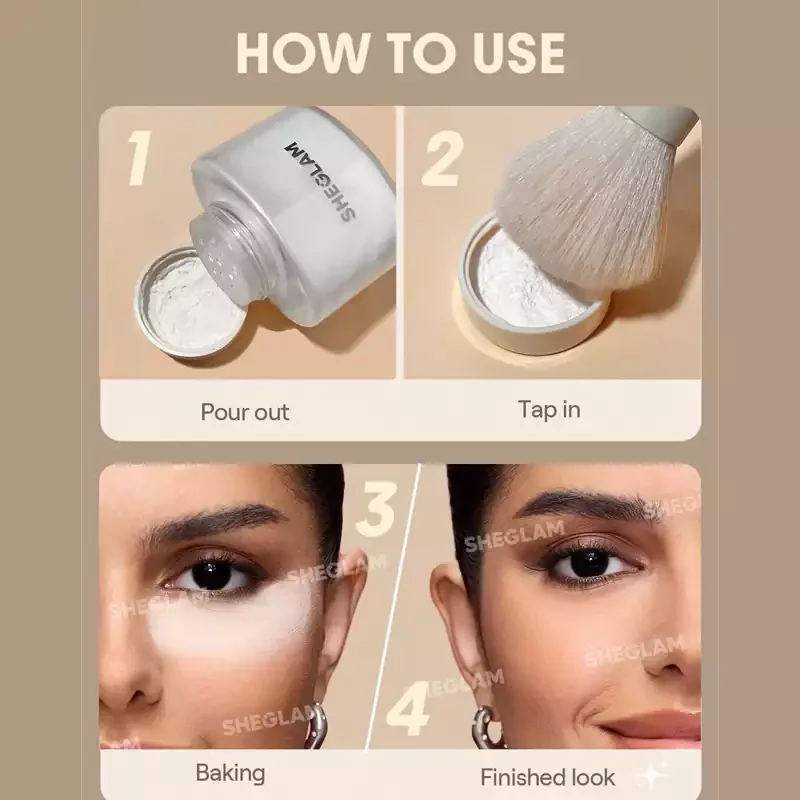 HOW TO USE

1

SHEGLAM

2

Pour out

Tap in

3

SHEGLAM

SHEGLAM

SHEGLAM

SHEGLAM

SHEGLAM

SHEGLAM

SHEGLAM

4

Baking

Finished look