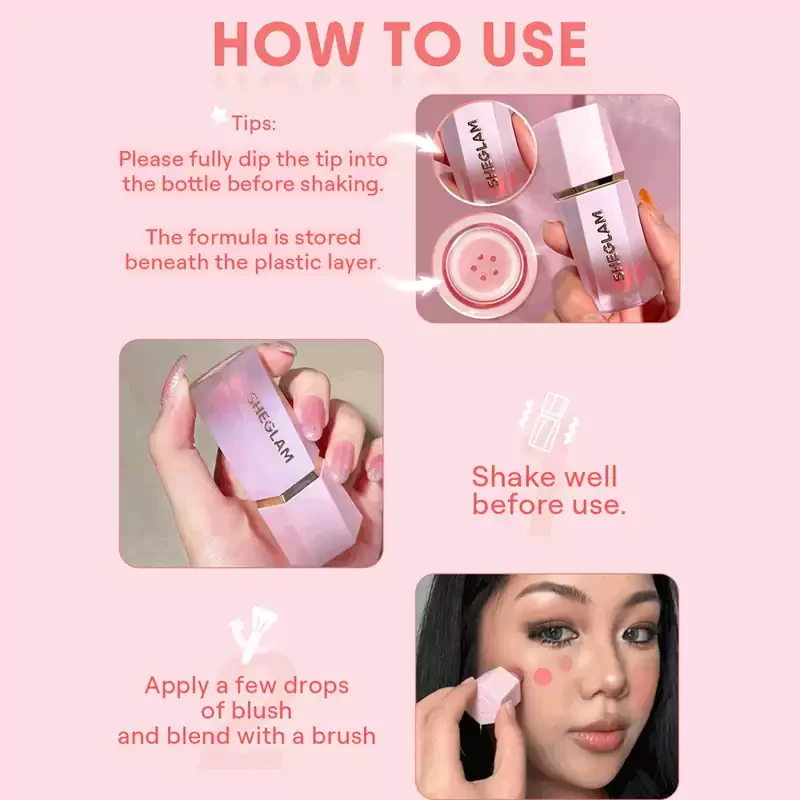 HOW TO USE

Tips:
Please fully dip the tip into the bottle before shaking.

The formula is stored beneath the plastic layer.

SHEGLAM

SHEGLAM

SHEGLAM

Shake well before use.

Apply a few drops of blush and blend with a brush