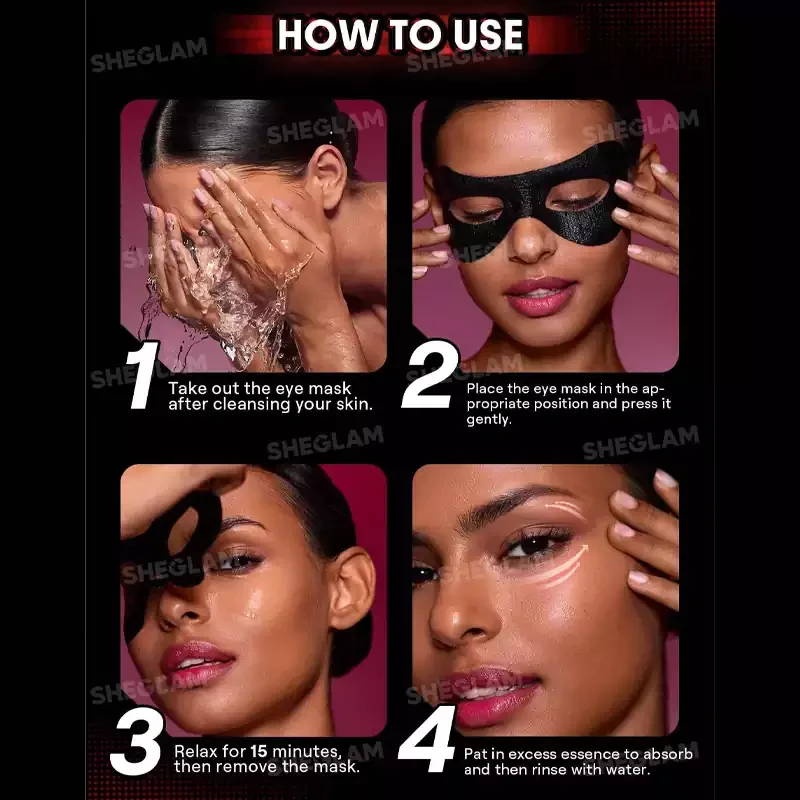 HOW TO USE

SHEGLAM

1 Take out the eye mask after cleansing your skin.

2 Place the eye mask in the appropriate position and press it gently.

3 Relax for 15 minutes, then remove the mask.

4 Pat in excess essence to absorb and then rinse with water.