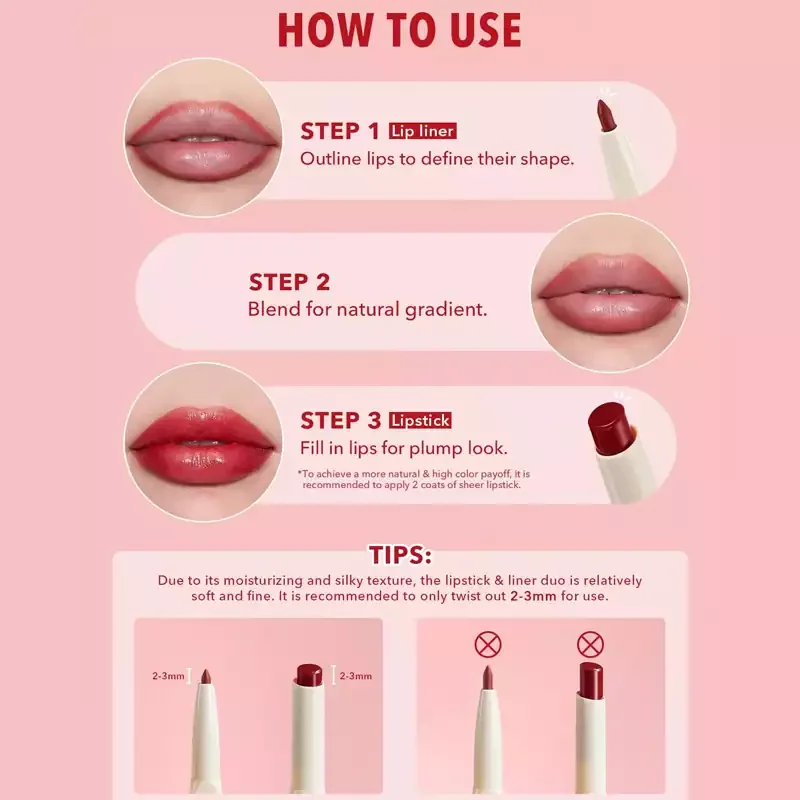 HOW TO USE

STEP 1 Lip liner
Outline lips to define their shape.

STEP 2
Blend for natural gradient.

STEP 3 Lipstick
Fill in lips for plump look.

*To achieve a more natural & high color payoff, it is recommended to apply 2 coats of sheer lipstick.

TIPS:
Due to its moisturizing and silky texture, the lipstick & liner duo is relatively soft and fine. It is recommended to only twist out 2-3mm for use.

2-3mm

2-3mm